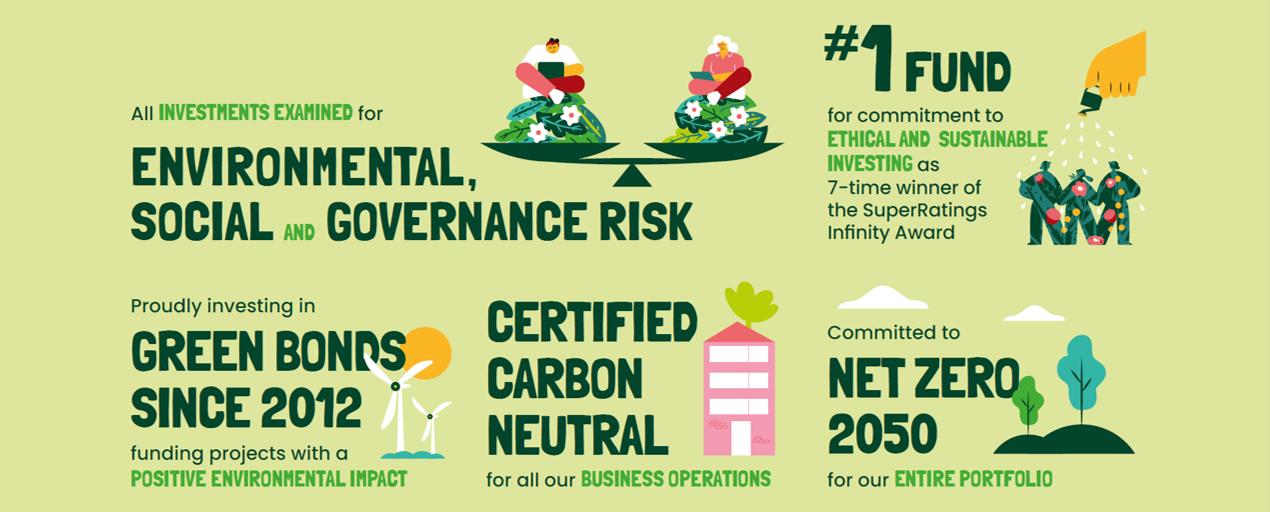 All INVESTMENTS EXAMINED for

ENVIRONMENTAL, SOCIAL AND GOVERNANCE RISK

#1 FUND

for commitment to ETHICAL AND SUSTAINABLE INVESTING as 7-time winner of the SuperRatings Infinity Award

Proudly investing in

GREEN BONDS SINCE 2012

funding projects with a POSITIVE ENVIRONMENTAL IMPACT

CERTIFIED CARBON NEUTRAL

for all our BUSINESS OPERATIONS

Committed to

NET ZERO 2050

for our ENTIRE PORTFOLIO